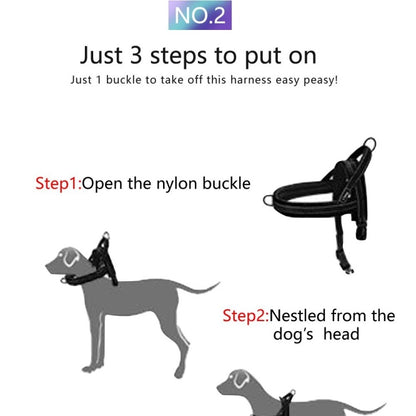 NO.2

Just 3 steps to put on

Just 1 buckle to take off this harness easy peasy!

Step1:Open the nylon buckle

Step2:Nestled from the dog's head